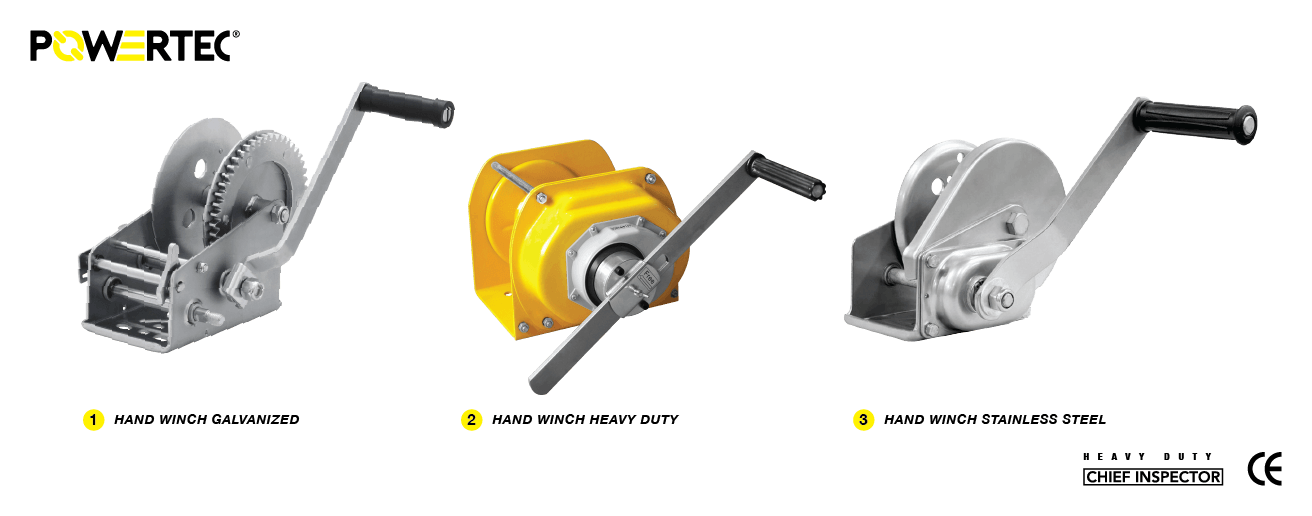 POWERTEC®

1 HAND WINCH GALVANIZED

2 HAND WINCH HEAVY DUTY

3 HAND WINCH STAINLESS STEEL

HEAVY DUTY
CHIEF INSPECTOR

CE